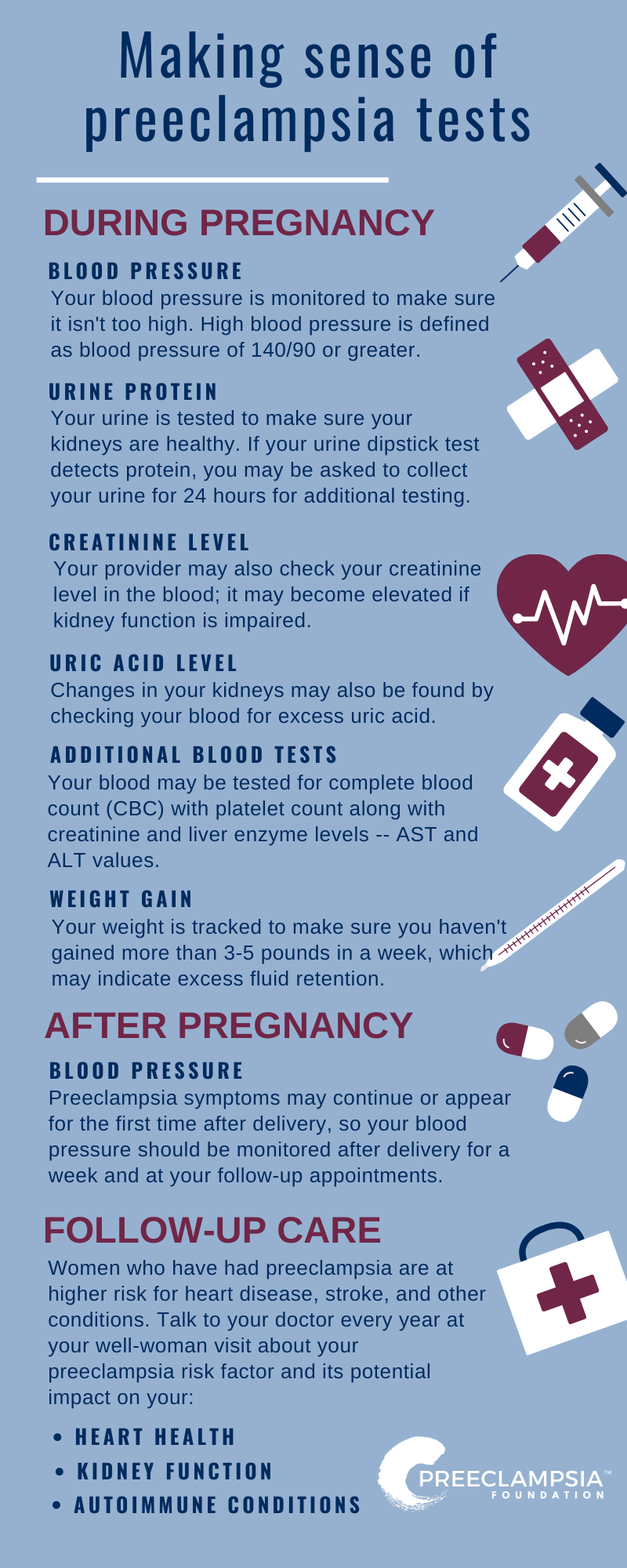 Making sense of preeclampsia tests

DURING PREGNANCY

BLOOD PRESSURE
Your blood pressure is monitored to make sure it isn't too high. High blood pressure is defined as blood pressure of 140/90 or greater.

URINE PROTEIN
Your urine is tested to make sure your kidneys are healthy. If your urine dipstick test detects protein, you may be asked to collect your urine for 24 hours for additional testing.

CREATININE LEVEL
Your provider may also check your creatinine level in the blood; it may become elevated if kidney function is impaired.

URIC ACID LEVEL
Changes in your kidneys may also be found by checking your blood for excess uric acid.

ADDITIONAL BLOOD TESTS
Your blood may be tested for complete blood count (CBC) with platelet count along with creatinine and liver enzyme levels -- AST and ALT values.

WEIGHT GAIN
Your weight is tracked to make sure you haven't gained more than 3-5 pounds in a week, which may indicate excess fluid retention.

AFTER PREGNANCY

BLOOD PRESSURE
Preeclampsia symptoms may continue or appear for the first time after delivery, so your blood pressure should be monitored after delivery for a week and at your follow-up appointments.

FOLLOW-UP CARE
Women who have had preeclampsia are at higher risk for heart disease, stroke, and other conditions. Talk to your doctor every year at your well-woman visit about your preeclampsia risk factor and its potential impact on your:

• HEART HEALTH
• KIDNEY FUNCTION
• AUTOIMMUNE CONDITIONS

PREECLAMPSIA™ FOUNDATION